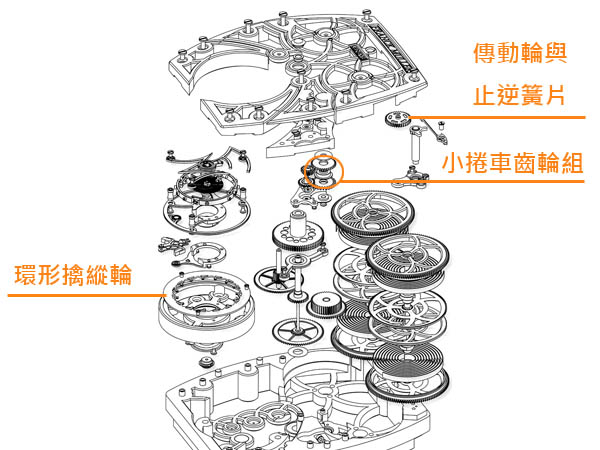 傳動輪與
止逆簧片

小捲車齒輪組

環形擒縱輪