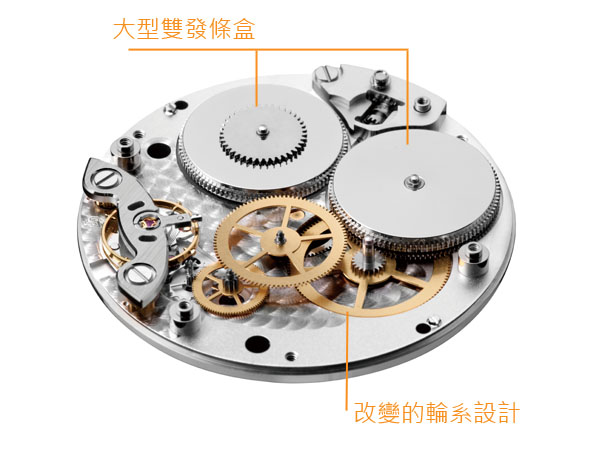 大型雙發條盒

改變的輪系設計